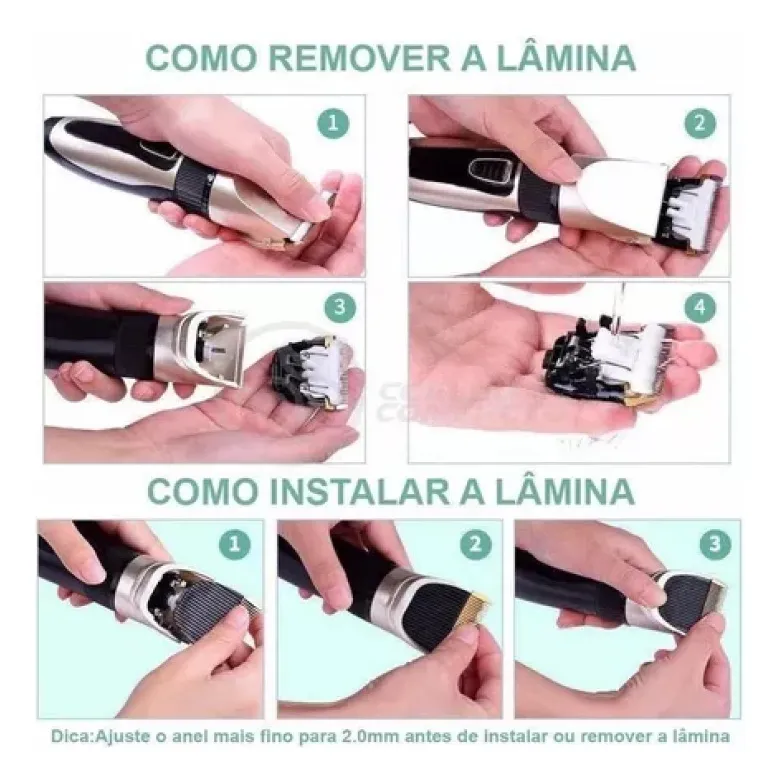 COMO REMOVER A LÂMINA

1

2

3

4

COMO INSTALAR A LÂMINA

1

2

3

Dica:Ajuste o anel mais fino para 2.0mm antes de instalar ou remover a lâmina